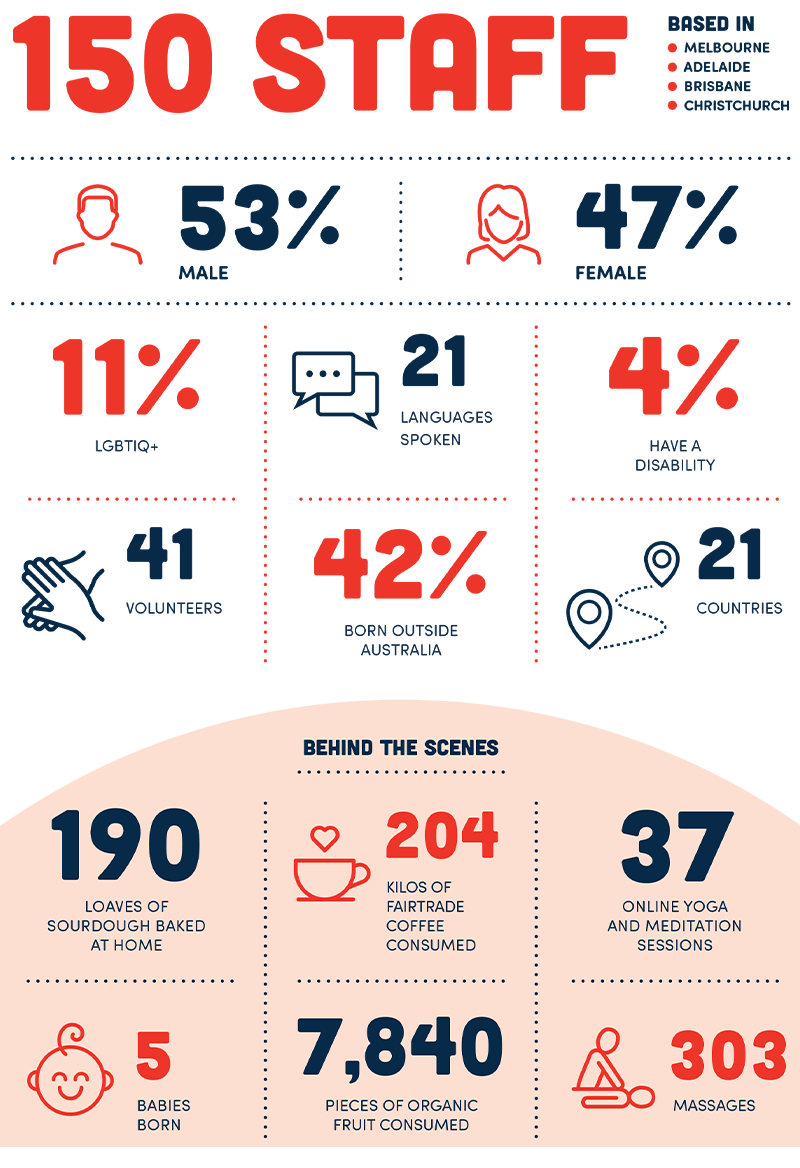 150 STAFF

BASED IN
MELBOURNE
ADELAIDE
BRISBANE
CHRISTCHURCH

53%
MALE

47%
FEMALE

11%
LGBTIQ+

21
LANGUAGES SPOKEN

4%
HAVE A DISABILITY

41
VOLUNTEERS

42%
BORN OUTSIDE AUSTRALIA

21
COUNTRIES

BEHIND THE SCENES

190
LOAVES OF SOURDOUGH BAKED AT HOME

204
KILOS OF FAIRTRADE COFFEE CONSUMED

37
ONLINE YOGA AND MEDITATION SESSIONS

5
BABIES BORN

7,840
PIECES OF ORGANIC FRUIT CONSUMED

303
MASSAGES